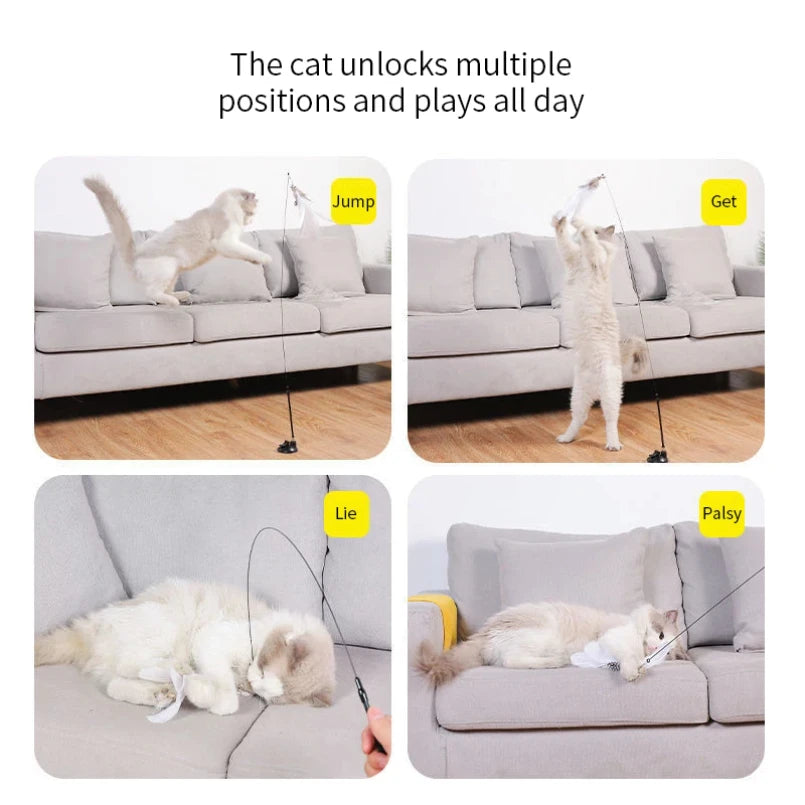 The cat unlocks multiple positions and plays all day

Jump

Get

Lie

Palsy